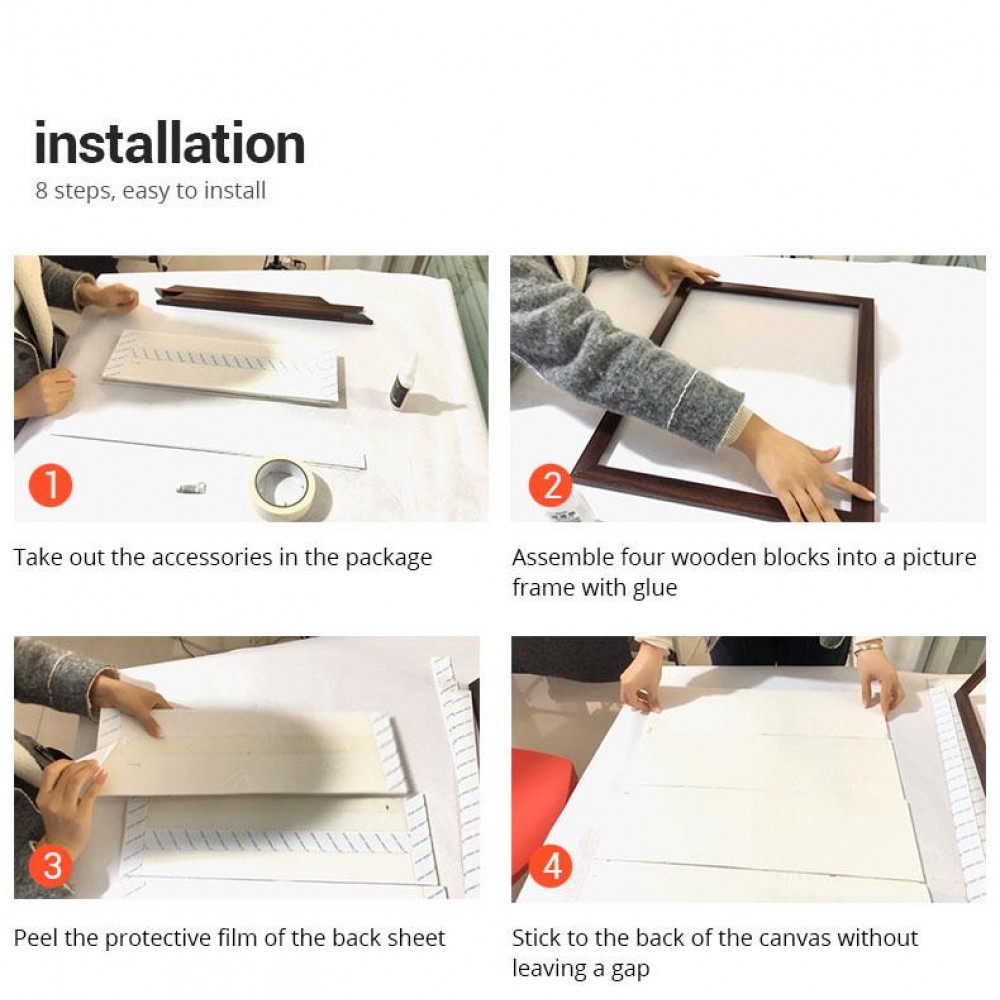 installation
8 steps, easy to install

1

Take out the accessories in the package

2

Assemble four wooden blocks into a picture frame with glue

3

Peel the protective film of the back sheet

4

Stick to the back of the canvas without leaving a gap